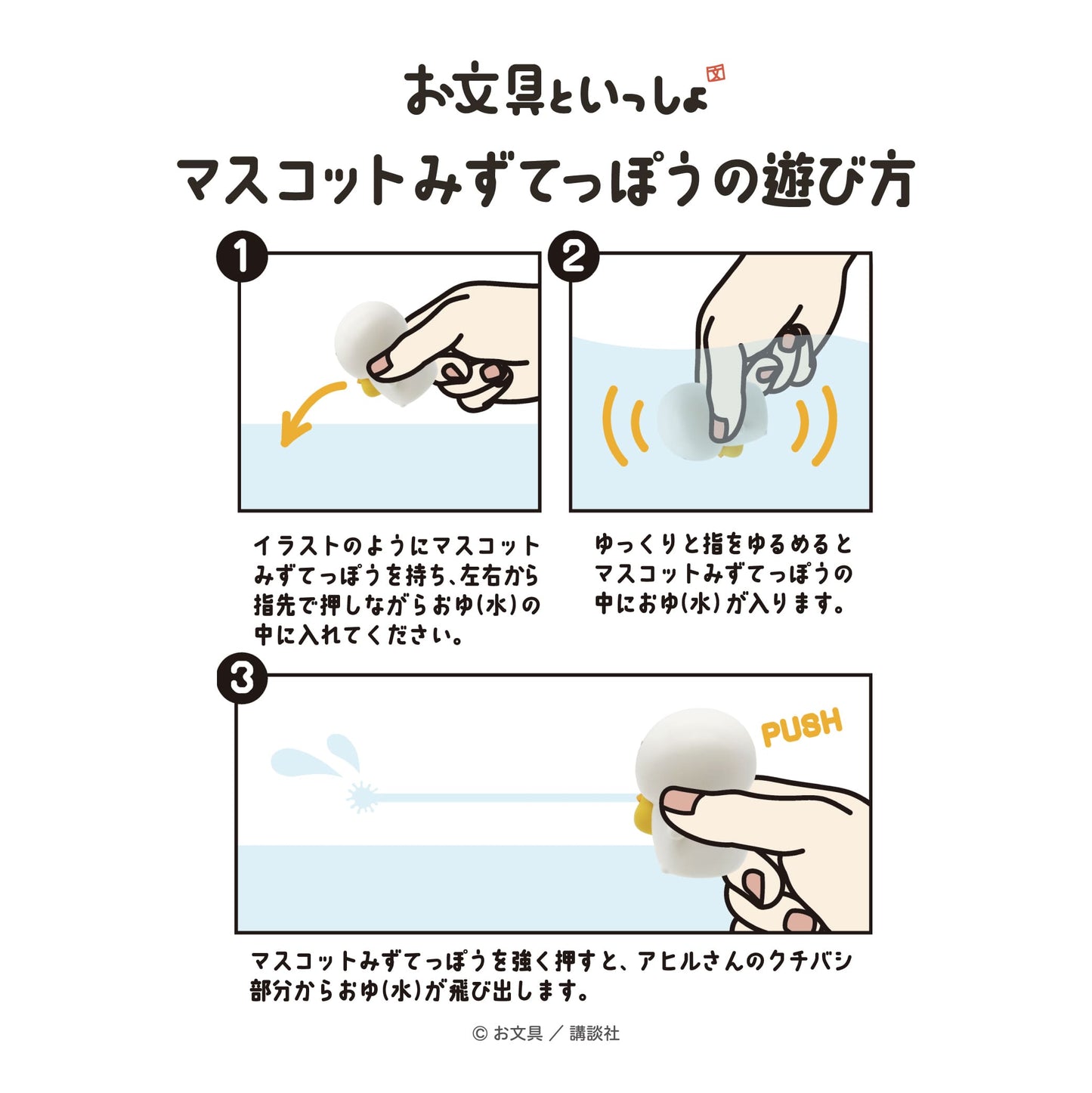 お文具といっしょ 文

マスコットみずてっぽうの遊び方

1

イラストのようにマスコットみずてっぽうを持ち、左右から指先で押しながらおゆ(水)の中に入れてください。

2

ゆっくりと指をゆるめるとマスコットみずてっぽうの中におゆ(水)が入ります。

3

PUSH

マスコットみずてっぽうを強く押すと、アヒルさんのクチバシ部分からおゆ(水)が飛び出します。

© お文具 ／ 講談社