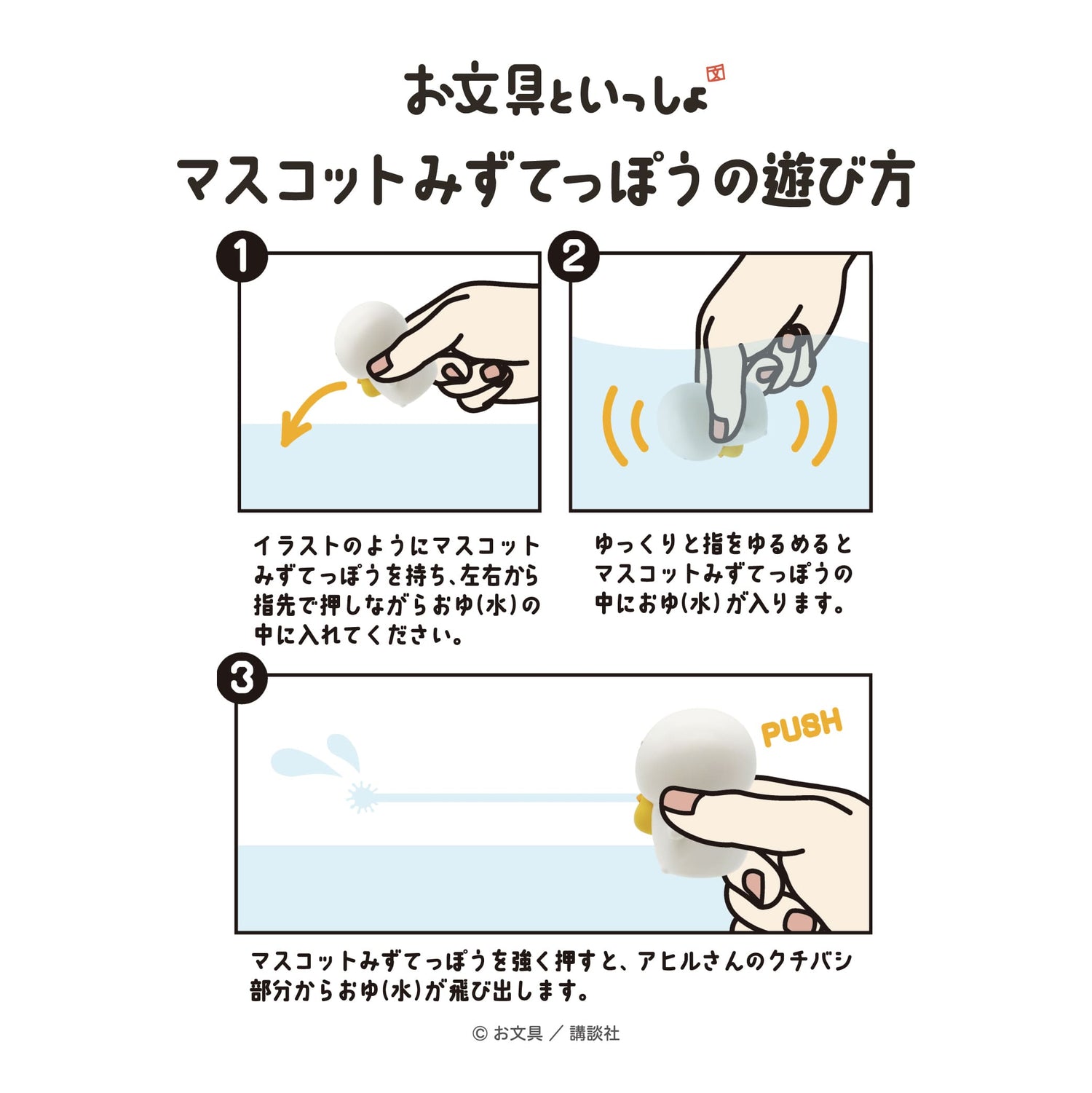 お文具といっしょ 文

マスコットみずてっぽうの遊び方

1

イラストのようにマスコットみずてっぽうを持ち、左右から指先で押しながらおゆ(水)の中に入れてください。

2

ゆっくりと指をゆるめるとマスコットみずてっぽうの中におゆ(水)が入ります。

3

PUSH

マスコットみずてっぽうを強く押すと、アヒルさんのクチバシ部分からおゆ(水)が飛び出します。

© お文具 ／ 講談社